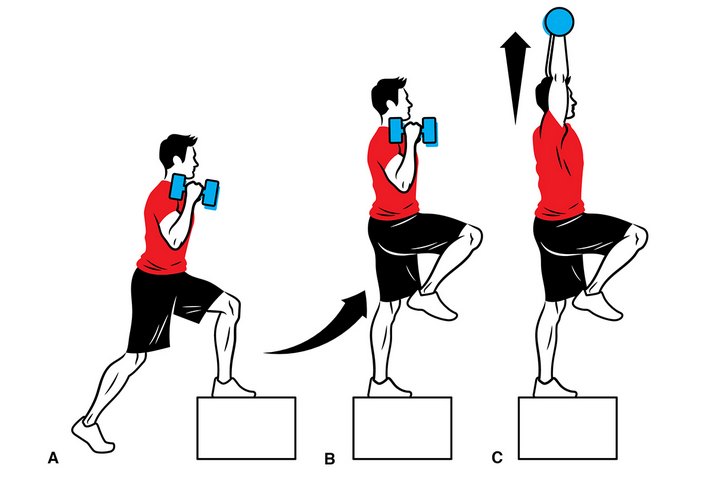 A

B

C